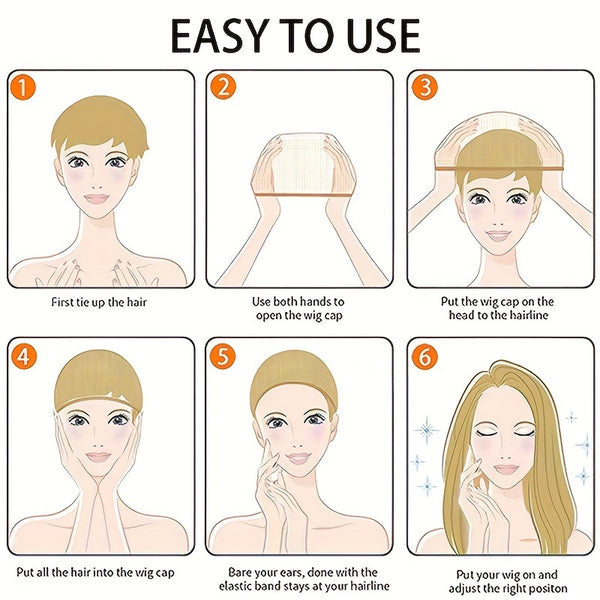 EASY TO USE

1
First tie up the hair

2
Use both hands to open the wig cap

3
Put the wig cap on the head to the hairline

4
Put all the hair into the wig cap

5
Bare your ears, done with the elastic band stays at your hairline

6
Put your wig on and adjust the right positon